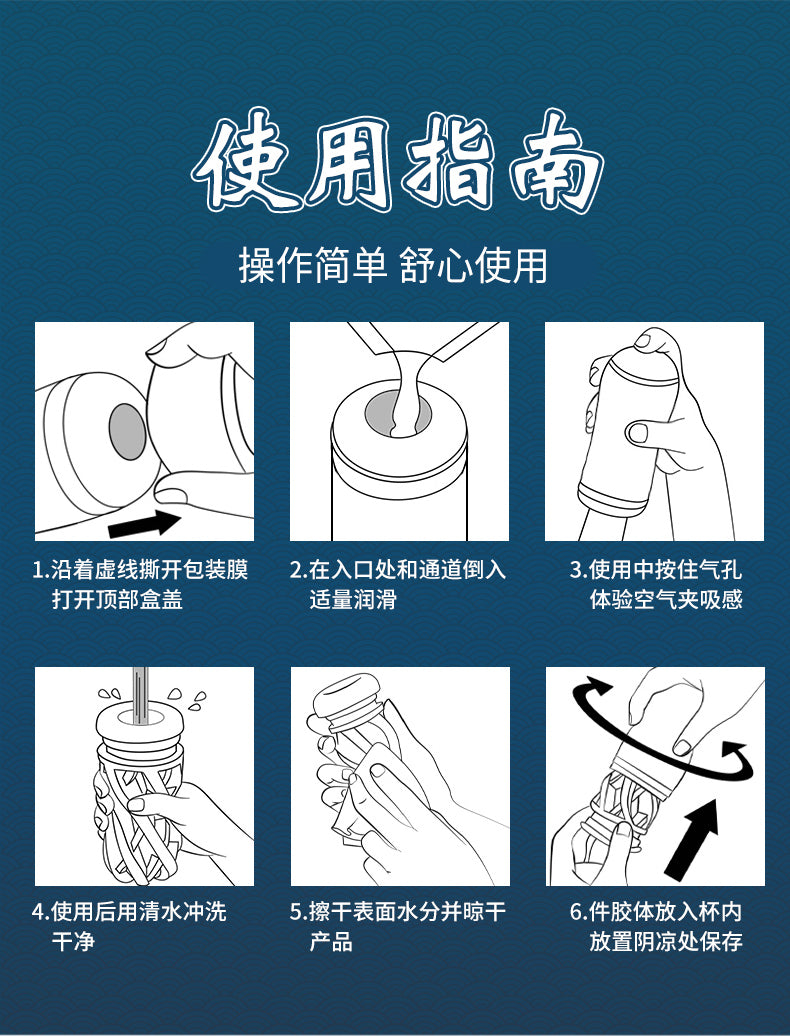 使用指南

操作简单 舒心使用

1.沿着虚线撕开包装膜打开顶部盒盖

2.在入口处和通道倒入适量润滑

3.使用中按住气孔体验空气夹吸感

4.使用后用清水冲洗干净

5.擦干表面水分并晾干产品

6.件胶体放入杯内放置阴凉处保存