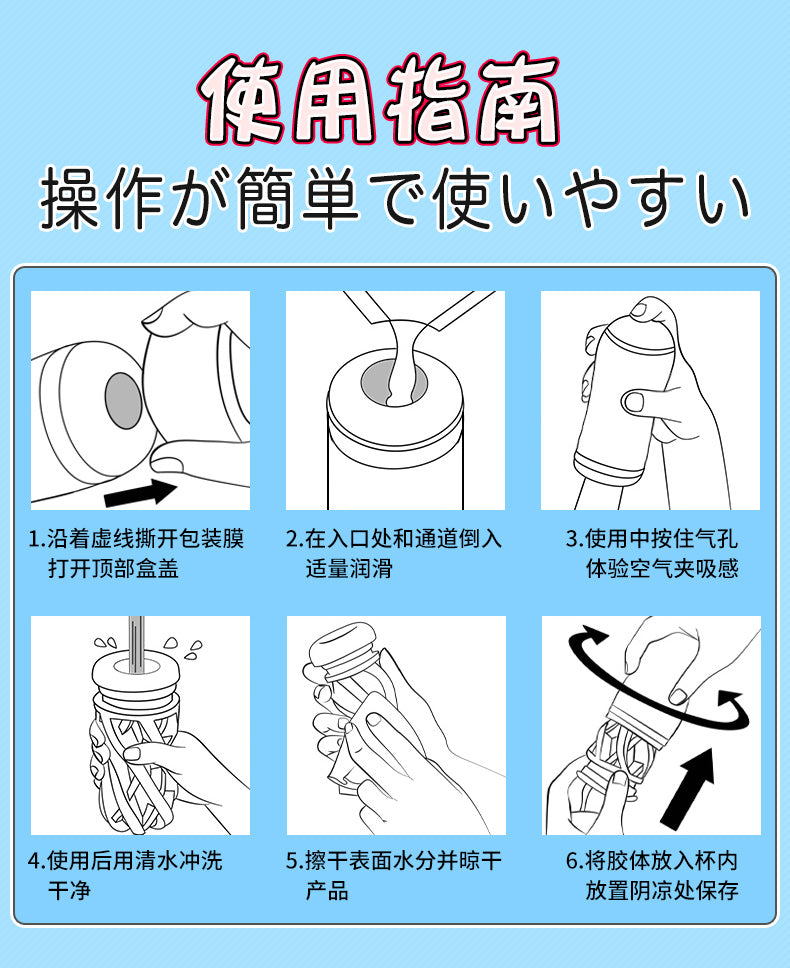 使用指南
操作が簡単で使いやすい

1.沿着虚线撕开包装膜打开顶部盒盖

2.在入口处和通道倒入适量润滑

3.使用中按住气孔体验空气夹吸感

4.使用后用清水冲洗干净

5.擦干表面水分并晾干产品

6.将胶体放入杯内放置阴凉处保存